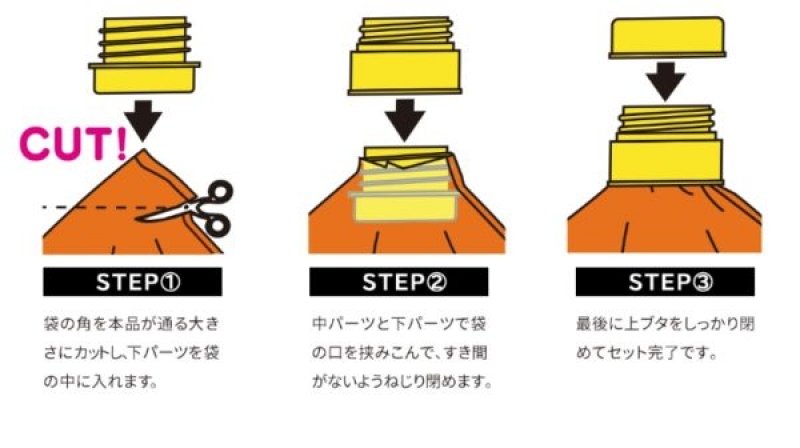 CUT!

STEP①

袋の角を本品が通る大きさにカットし、下パーツを袋の中に入れます。

STEP②

中パーツと下パーツで袋の口を挟みこんで、すき間がないようねじり閉めます。

STEP③

最後に上ブタをしっかり閉めてセット完了です。